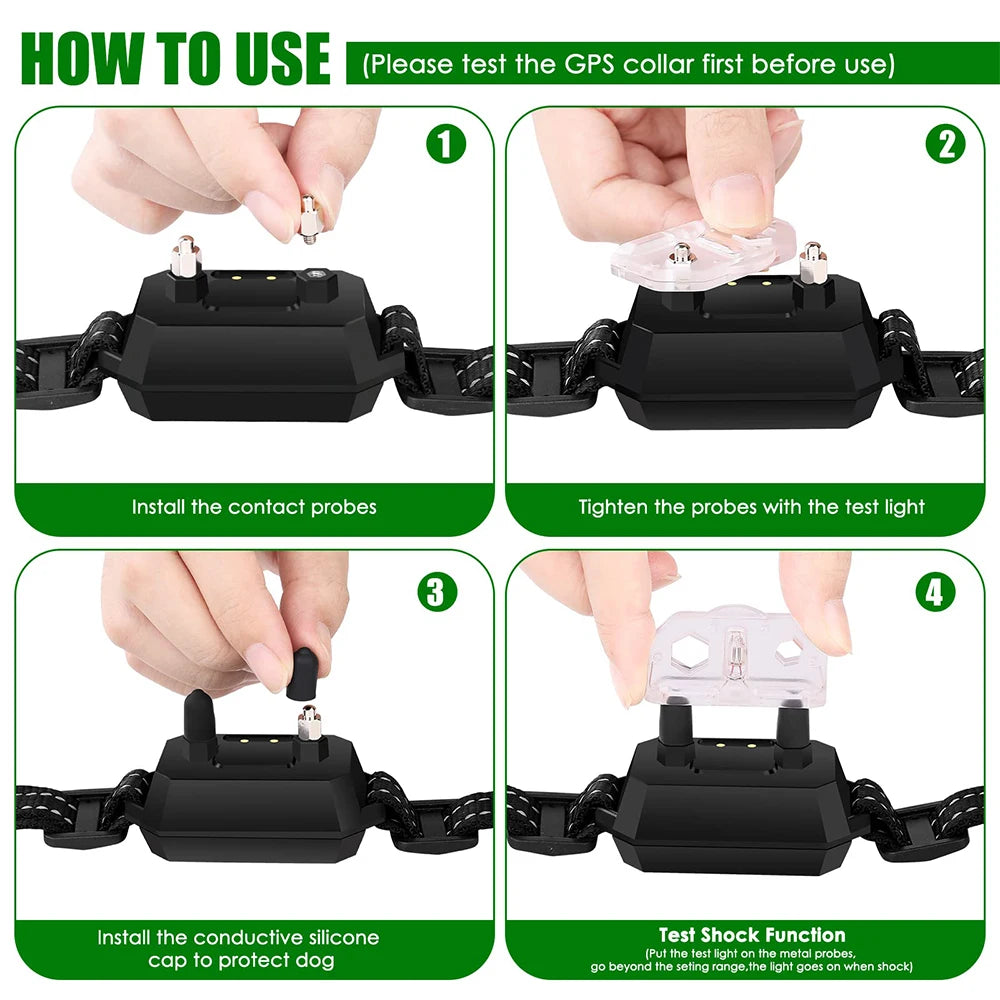 HOW TO USE (Please test the GPS collar first before use)

1

Install the contact probes

2

Tighten the probes with the test light

3

Install the conductive silicone cap to protect dog

4

Test Shock Function
(Put the test light on the metal probes, go beyond the seting range,the light goes on when shock)